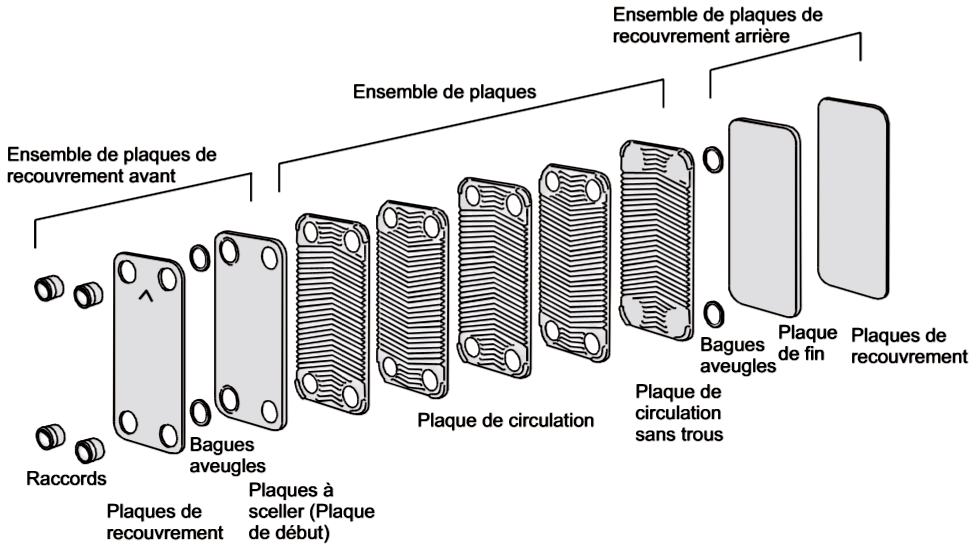 Ensemble de plaques de recouvrement arrière

Ensemble de plaques

Ensemble de plaques de recouvrement avant

Raccords

Plaques de recouvrement

Bagues aveugles

Plaques à sceller (Plaque de début)

Plaque de circulation

Plaque de circulation sans trous

Bagues aveugles

Plaque de fin

Plaques de recouvrement